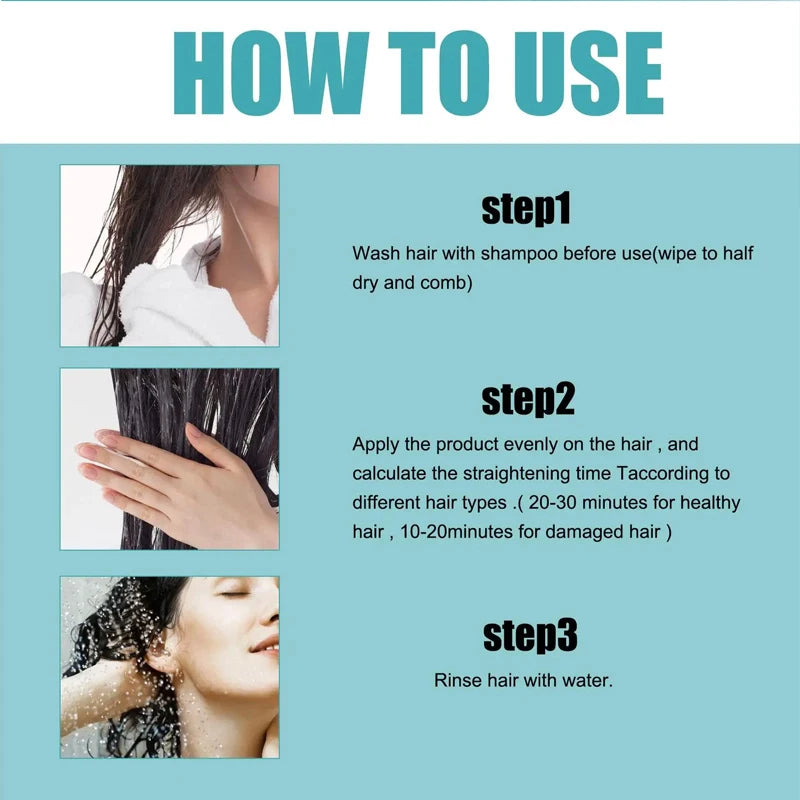 HOW TO USE

step1

Wash hair with shampoo before use(wipe to half dry and comb)

step2

Apply the product evenly on the hair , and calculate the straightening time Taccording to different hair types .( 20-30 minutes for healthy hair , 10-20minutes for damaged hair )

step3

Rinse hair with water.