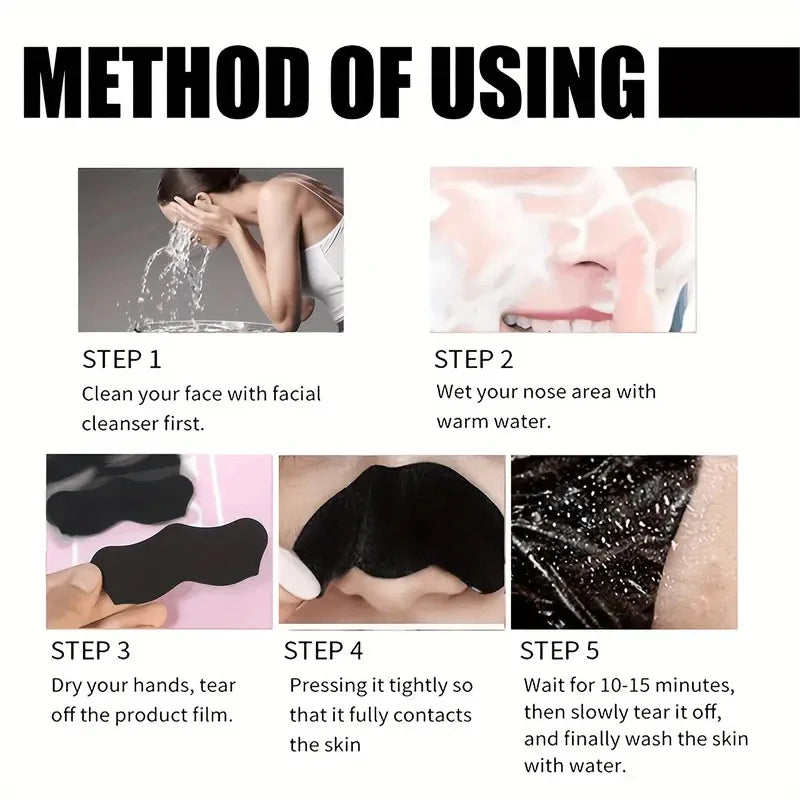 METHOD OF USING

STEP 1
Clean your face with facial cleanser first.

STEP 2
Wet your nose area with warm water.

STEP 3
Dry your hands, tear off the product film.

STEP 4
Pressing it tightly so that it fully contacts the skin

STEP 5
Wait for 10-15 minutes, then slowly tear it off, and finally wash the skin with water.