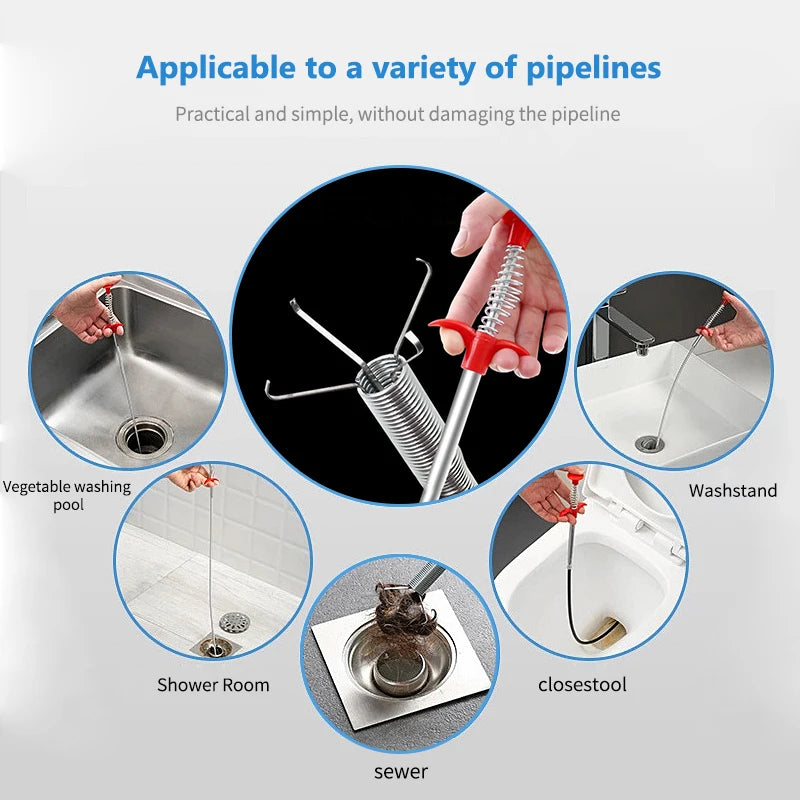 Applicable to a variety of pipelines

Practical and simple, without damaging the pipeline

Vegetable washing pool

Washstand

Shower Room

closestool

sewer