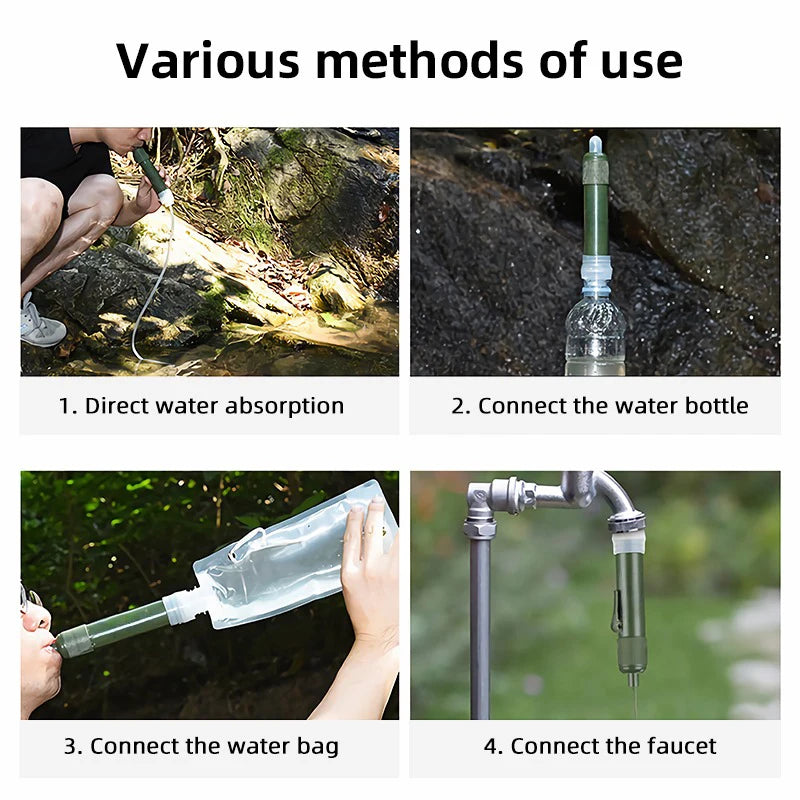 Various methods of use

1. Direct water absorption

2. Connect the water bottle

3. Connect the water bag

4. Connect the faucet