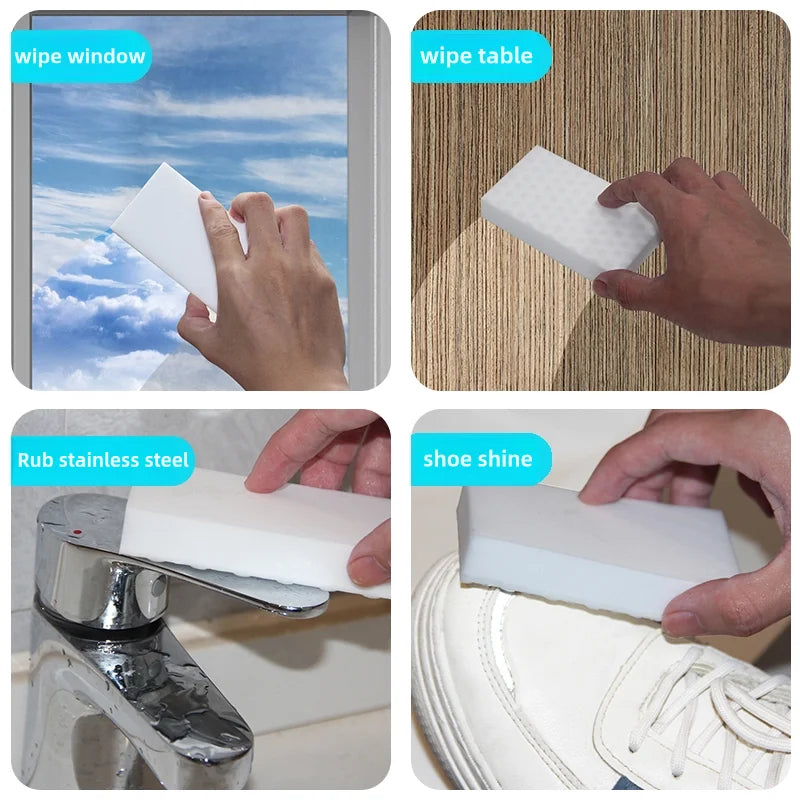 wipe window

wipe table

Rub stainless steel

shoe shine